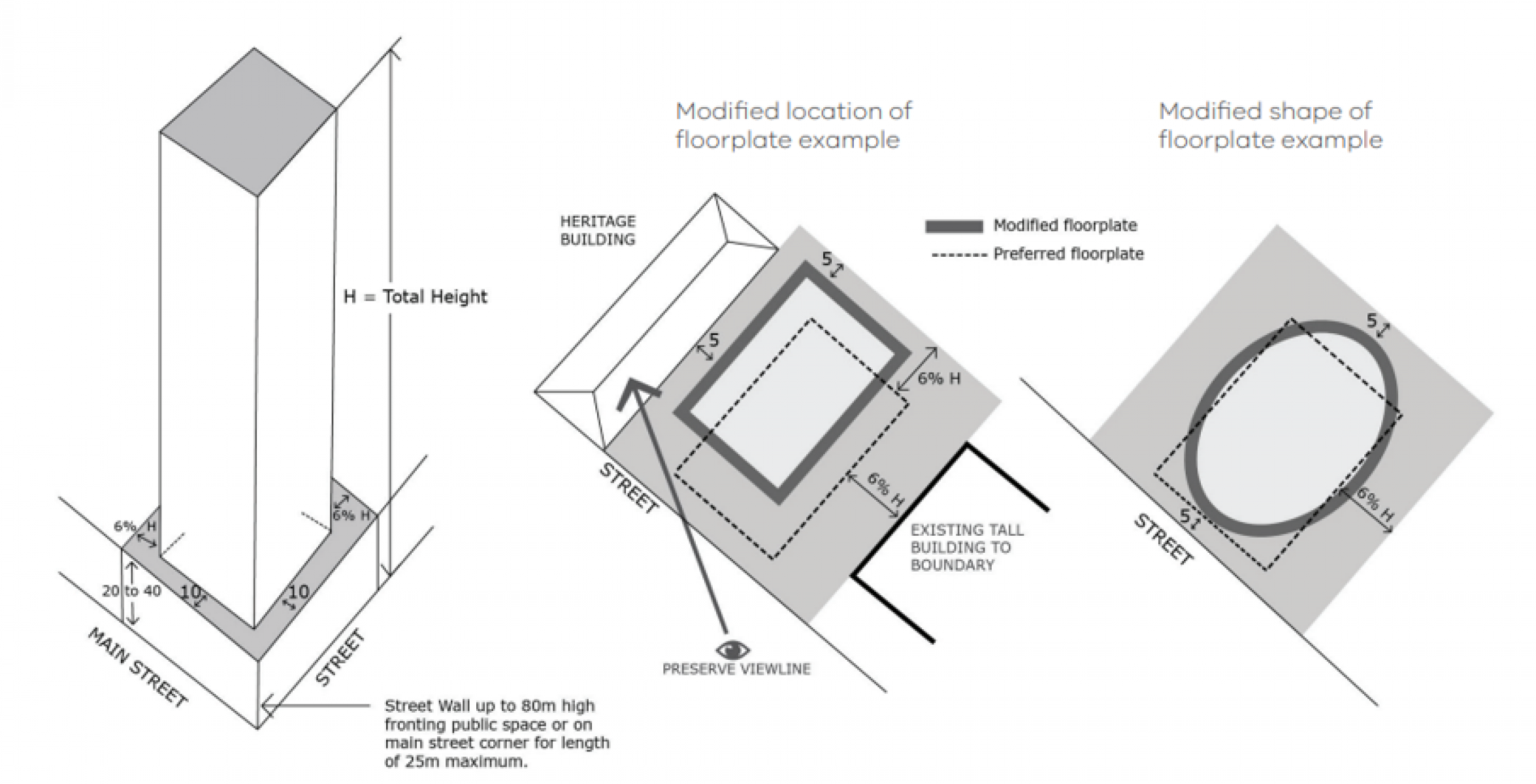 H = Total Height

6% H

6% H

20 to 40

10

10

MAIN STREET

STREET

Street Wall up to 80m high fronting public space or on main street corner for length of 25m maximum.

Modified location of floorplate example

HERITAGE BUILDING

Modified floorplate

Preferred floorplate

5

5

6% H

6% H

STREET

EXISTING TALL BUILDING TO BOUNDARY

PRESERVE VIEWLINE

Modified shape of floorplate example

5

5

6% H

STREET